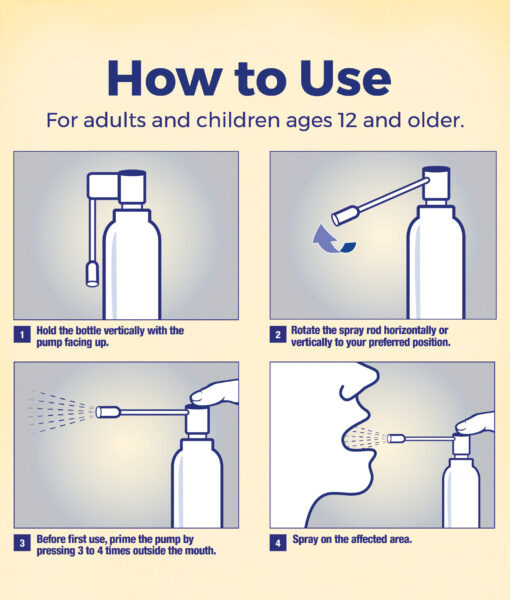 How to Use

For adults and children ages 12 and older.

1 Hold the bottle vertically with the pump facing up.

2 Rotate the spray rod horizontally or vertically to your preferred position.

3 Before first use, prime the pump by pressing 3 to 4 times outside the mouth.

4 Spray on the affected area.