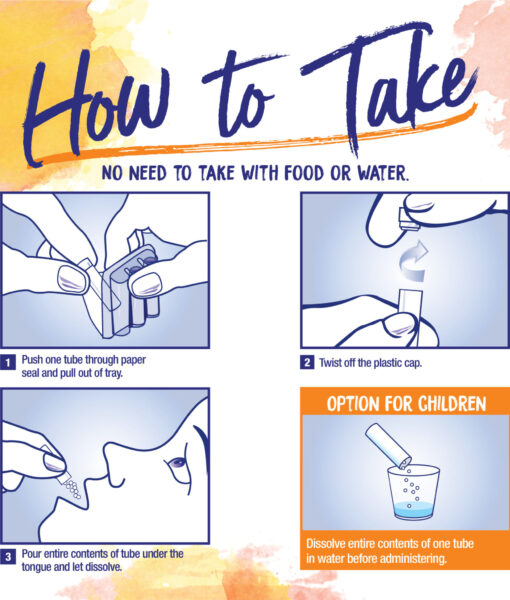 How to Take

NO NEED TO TAKE WITH FOOD OR WATER.

1 Push one tube through paper seal and pull out of tray.

2 Twist off the plastic cap.

3 Pour entire contents of tube under the tongue and let dissolve.

OPTION FOR CHILDREN

Dissolve entire contents of one tube in water before administering.