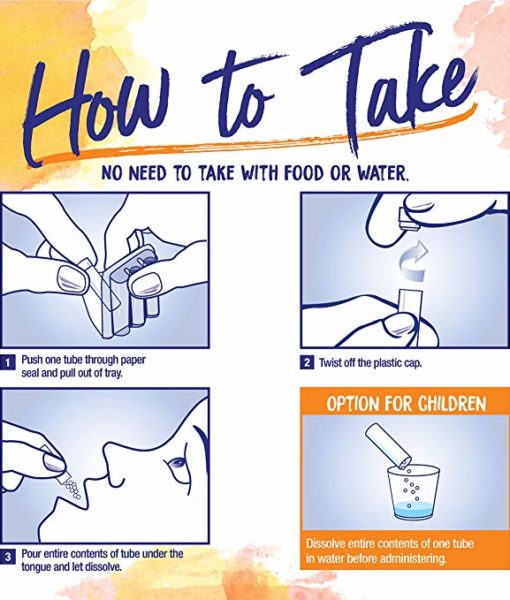 How to Take

NO NEED TO TAKE WITH FOOD OR WATER.

1 Push one tube through paper seal and pull out of tray.

2 Twist off the plastic cap.

3 Pour entire contents of tube under the tongue and let dissolve.

OPTION FOR CHILDREN

Dissolve entire contents of one tube in water before administering.