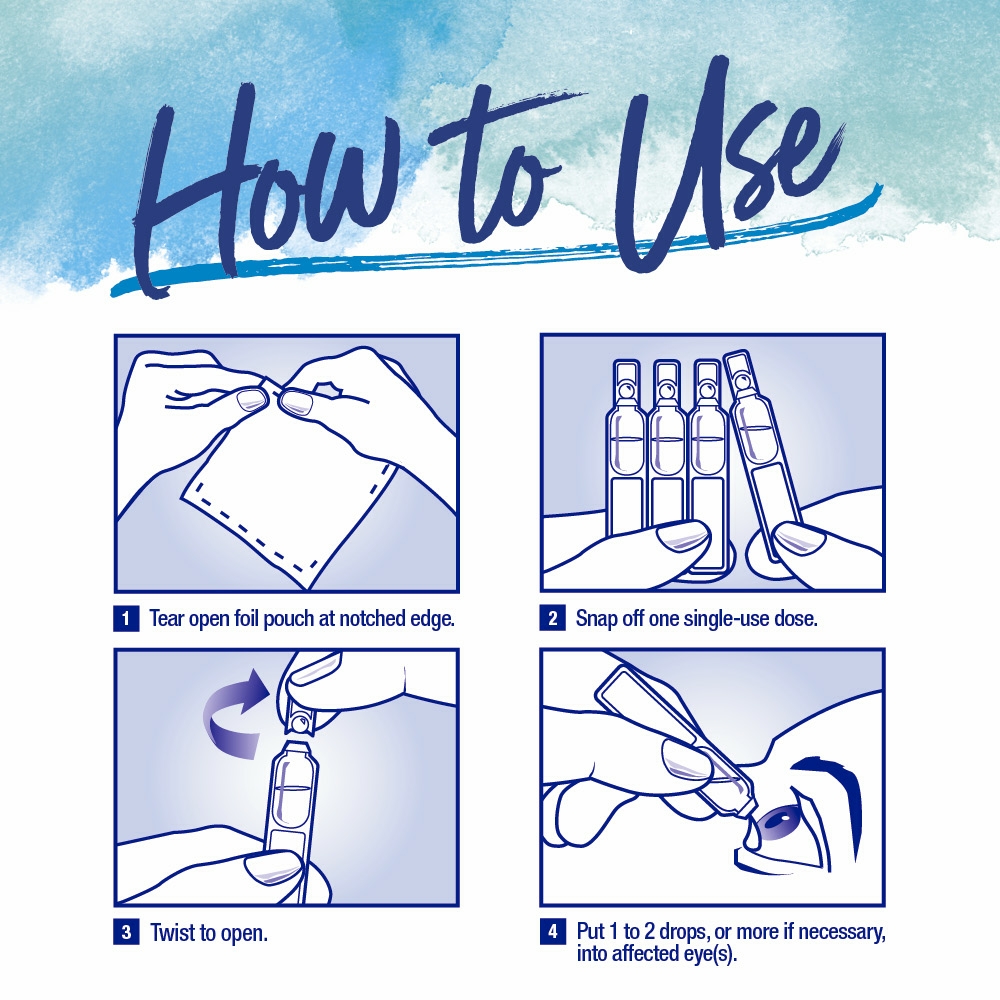 How to Use

1 Tear open foil pouch at notched edge.

2 Snap off one single-use dose.

3 Twist to open.

4 Put 1 to 2 drops, or more if necessary, into affected eye(s).